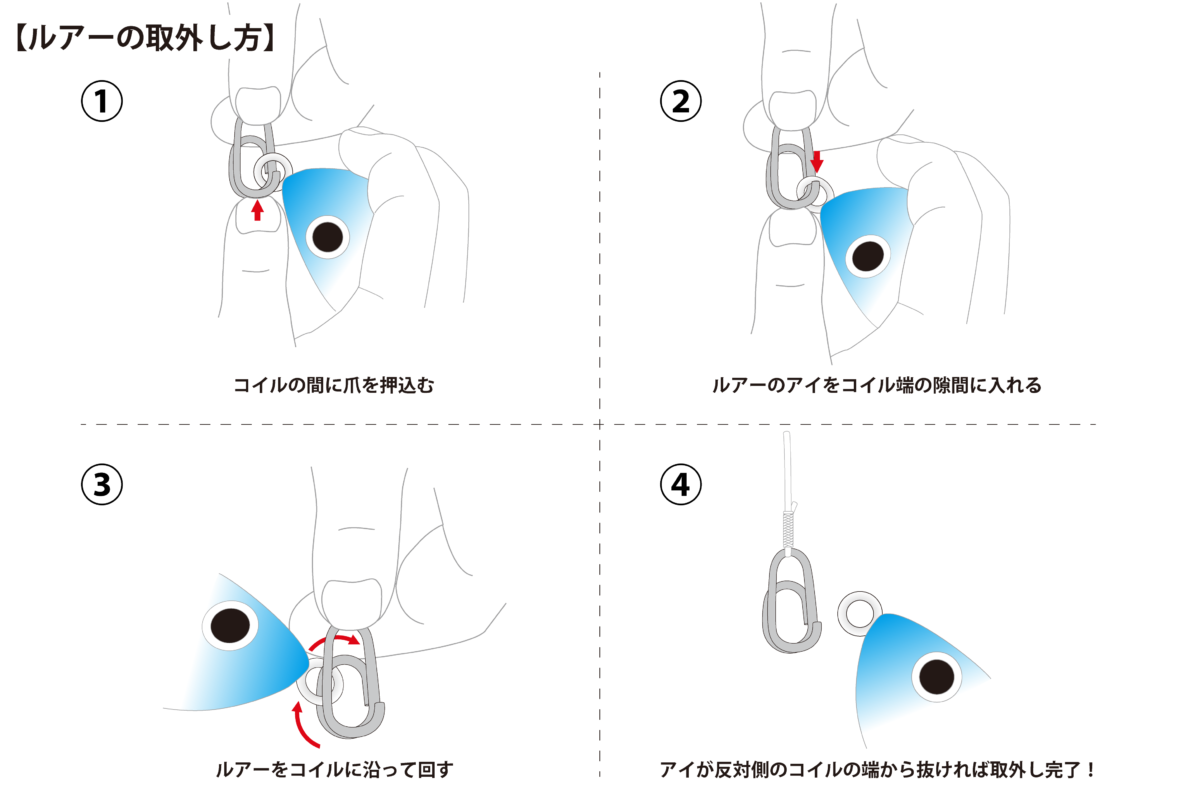 【ルアーの取外し方】

①

コイルの間に爪を押込む

②

ルアーのアイをコイル端の隙間に入れる

③

ルアーをコイルに沿って回す

④

アイが反対側のコイルの端から抜ければ取外し完了！