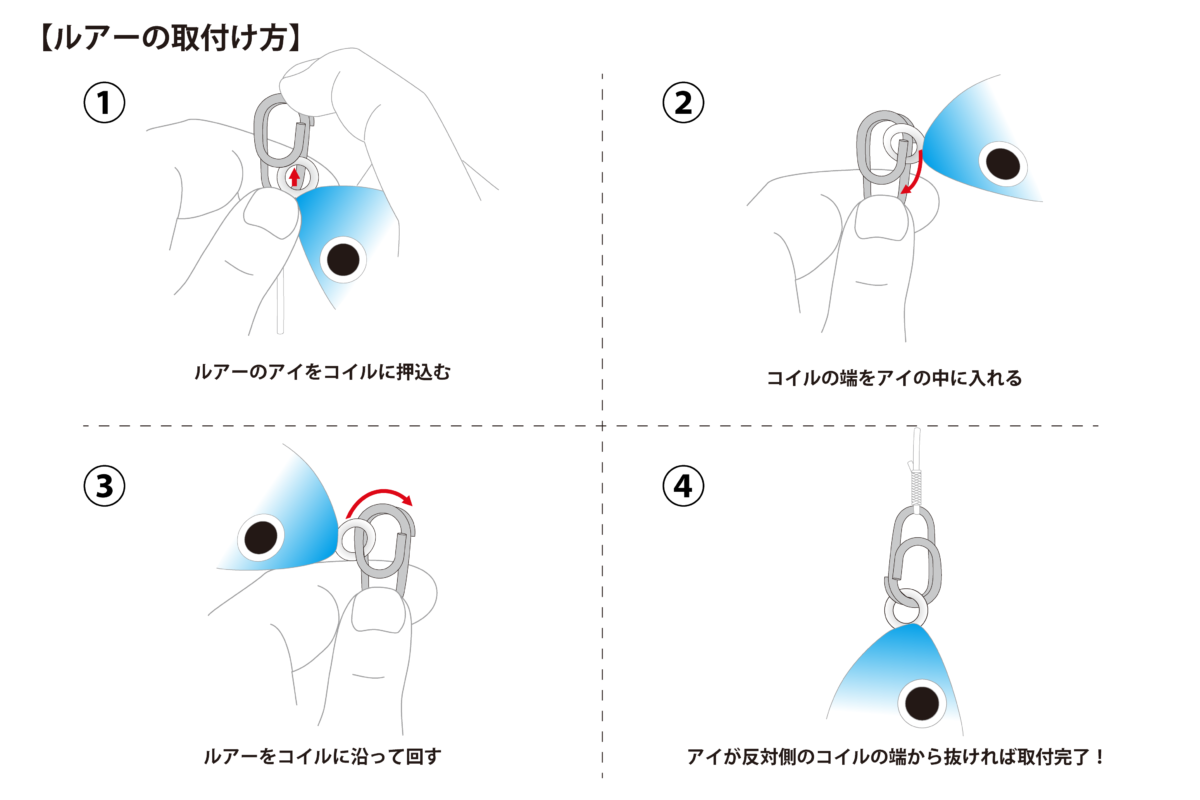 【ルアーの取付け方】

①

ルアーのアイをコイルに押込む

②

コイルの端をアイの中に入れる

③

ルアーをコイルに沿って回す

④

アイが反対側のコイルの端から抜ければ取付完了！