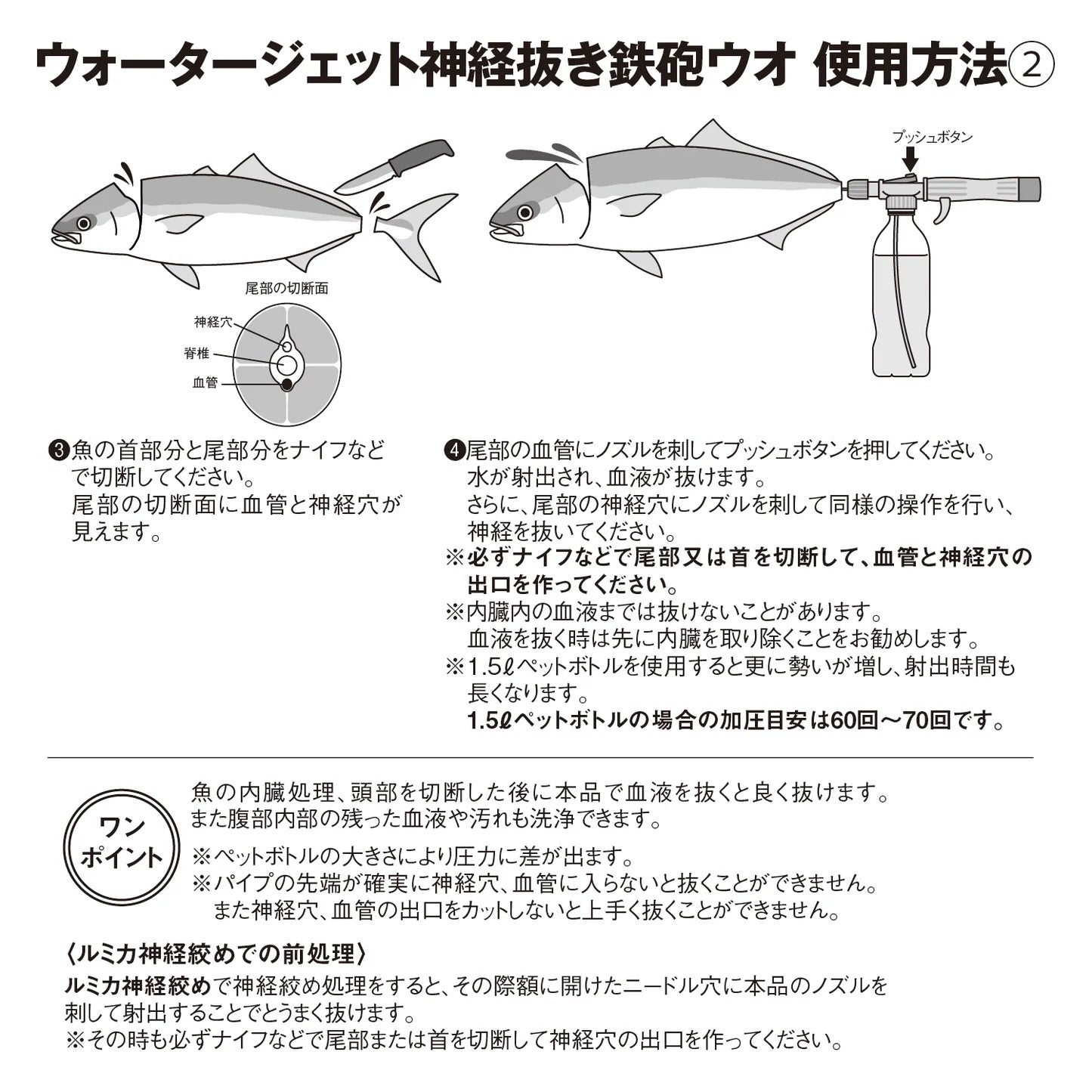 ウォータージェット神経抜き鉄砲ウオ 使用方法②

プッシュボタン

尾部の切断面

神経穴

脊椎

血管

❸魚の首部分と尾部分をナイフなどで切断してください。
尾部の切断面に血管と神経穴が見えます。

❹尾部の血管にノズルを刺してプッシュボタンを押してください。
水が射出され、血液が抜けます。
さらに、尾部の神経穴にノズルを刺して同様の操作を行い、神経を抜いてください。
※必ずナイフなどで尾部又は首を切断して、血管と神経穴の出口を作ってください。
※内臓内の血液までは抜けないことがあります。
血液を抜く時は先に内臓を取り除くことをお勧めします。
※1.5ℓペットボトルを使用すると更に勢いが増し、射出時間も長くなります。
1.5ℓペットボトルの場合の加圧目安は60回〜70回です。

ワンポイント

魚の内臓処理、頭部を切断した後に本品で血液を抜くと良く抜けます。
また腹部内部の残った血液や汚れも洗浄できます。
※ペットボトルの大きさにより圧力に差が出ます。
※パイプの先端が確実に神経穴、血管に入らないと抜くことができません。
また神経穴、血管の出口をカットしないと上手く抜くことができません。

〈ルミカ神経絞めでの前処理〉
ルミカ神経絞めで神経絞め処理をすると、その際額に開けたニードル穴に本品のノズルを刺して射出することでとうまく抜けます。
※その時も必ずナイフなどで尾部または首を切断して神経穴の出口を作ってください。