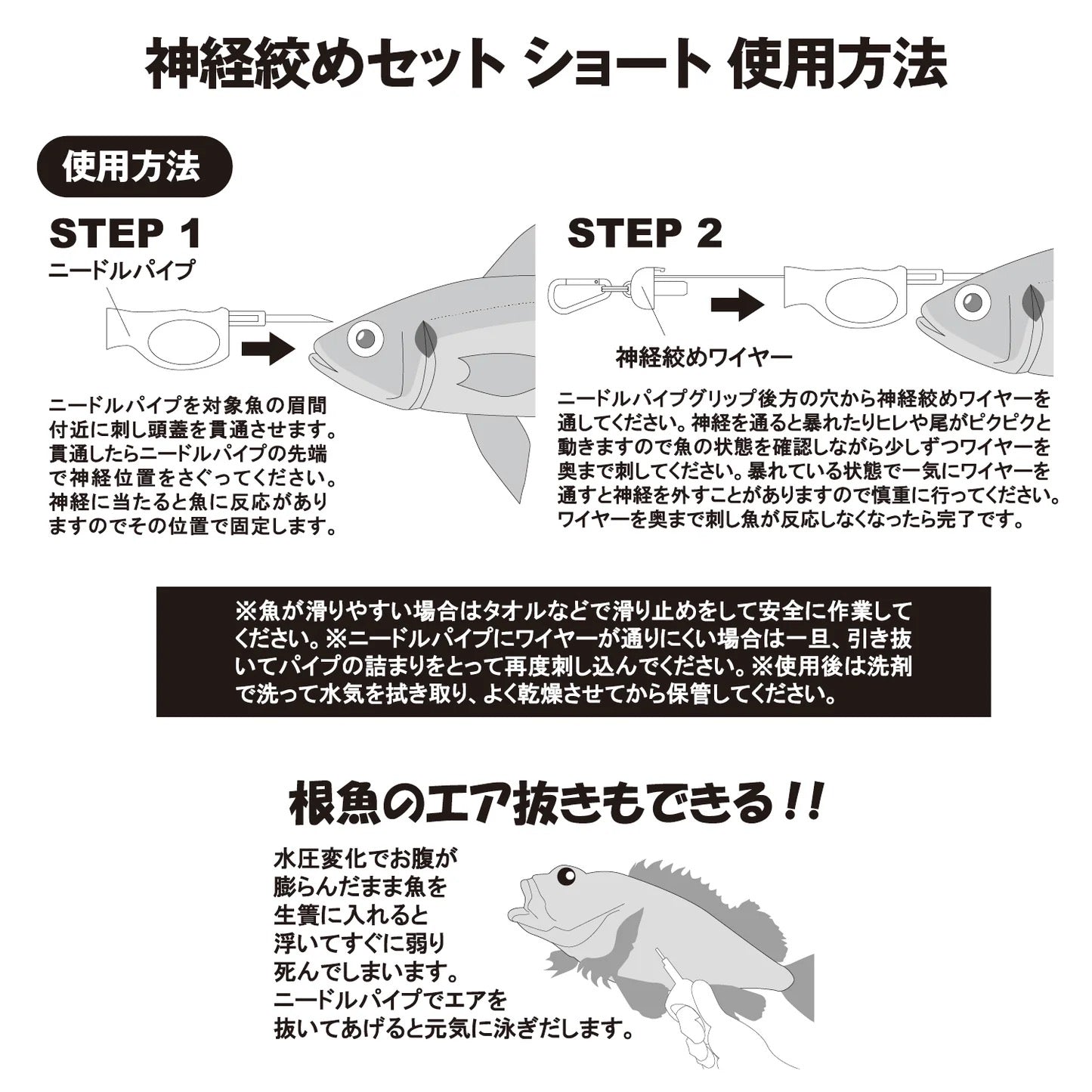 神経絞めセット ショート 使用方法

使用方法

STEP 1
ニードルパイプ

ニードルパイプを対象魚の眉間付近に刺し頭蓋を貫通させます。貫通したらニードルパイプの先端で神経位置をさぐってください。神経に当たると魚に反応がありますのでその位置で固定します。

STEP 2

神経絞めワイヤー

ニードルパイプグリップ後方の穴から神経絞めワイヤーを通してください。神経を通ると暴れたりヒレや尾がピクピクと動きますので魚の状態を確認しながら少しずつワイヤーを奥まで刺してください。暴れている状態で一気にワイヤーを通すと神経を外すことがありますので慎重に行ってください。ワイヤーを奥まで刺し魚が反応しなくなったら完了です。

※魚が滑りやすい場合はタオルなどで滑り止めをして安全に作業してください。※ニードルパイプにワイヤーが通りにくい場合は一旦、引き抜いてパイプの詰まりをとって再度刺し込んでください。※使用後は洗剤で洗って水気を拭き取り、よく乾燥させてから保管してください。

根魚のエア抜きもできる!!

水圧変化でお腹が膨らんだまま魚を生簀に入れると浮いてすぐに弱り死んでしまいます。ニードルパイプでエアを抜いてあげると元気に泳ぎだします。